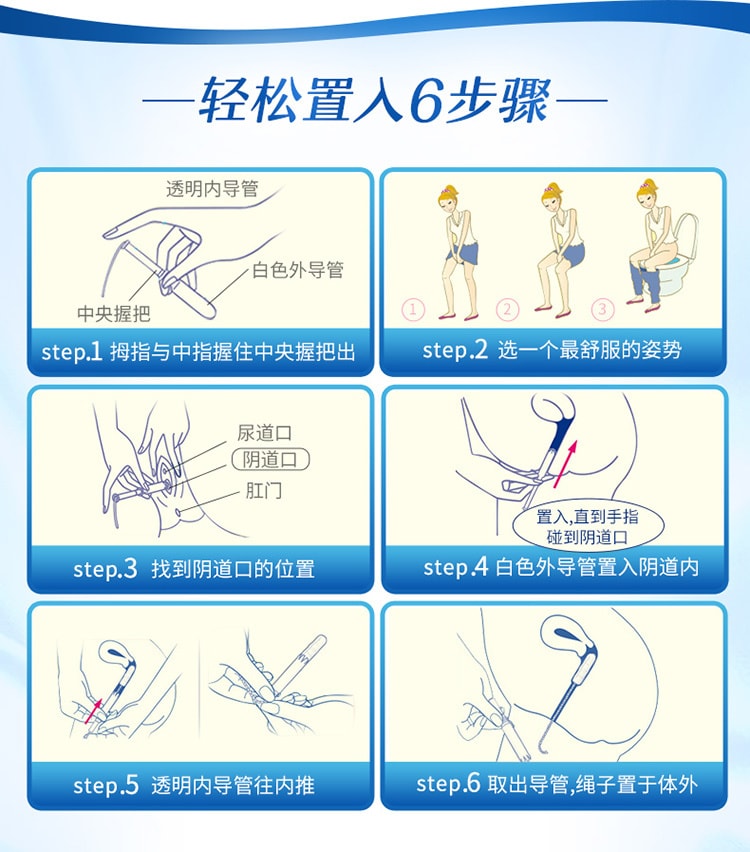 —轻松置入6步骤—

透明内导管
白色外导管
中央握把
step.1 拇指与中指握住中央握把出

①
②
③
step.2 选一个最舒服的姿势

尿道口
阴道口
肛门
step.3 找到阴道口的位置

置入,直到手指碰到阴道口
step.4 白色外导管置入阴道内

step.5 透明内导管往内推

step.6 取出导管,绳子置于体外