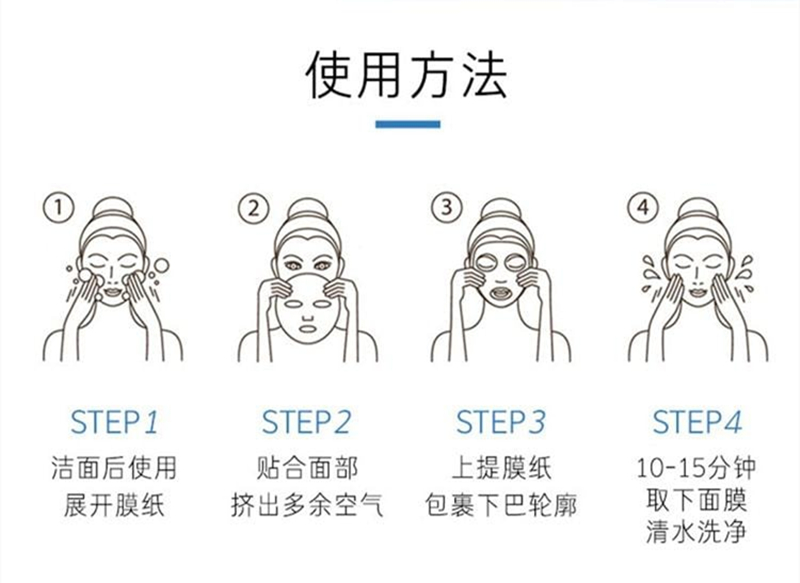 使用方法

①

STEP 1
洁面后使用
展开膜纸

②

STEP 2
贴合面部
挤出多余空气

③

STEP 3
上提膜纸
包裹下巴轮廓

④

STEP 4
10-15分钟
取下面膜
清水洗净