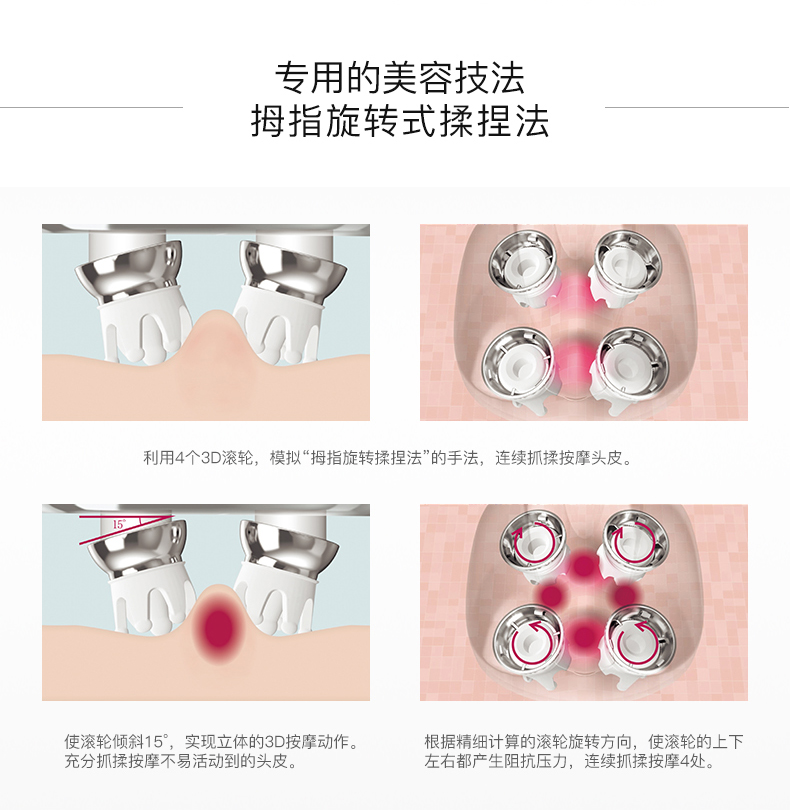 专用的美容技法
拇指旋转式揉捏法

利用4个3D滚轮，模拟“拇指旋转揉捏法”的手法，连续抓揉按摩头皮。

15°

使滚轮倾斜15°，实现立体的3D按摩动作。充分抓揉按摩不易活动到的头皮。

根据精细计算的滚轮旋转方向，使滚轮的上下左右都产生阻抗压力，连续抓揉按摩4处。