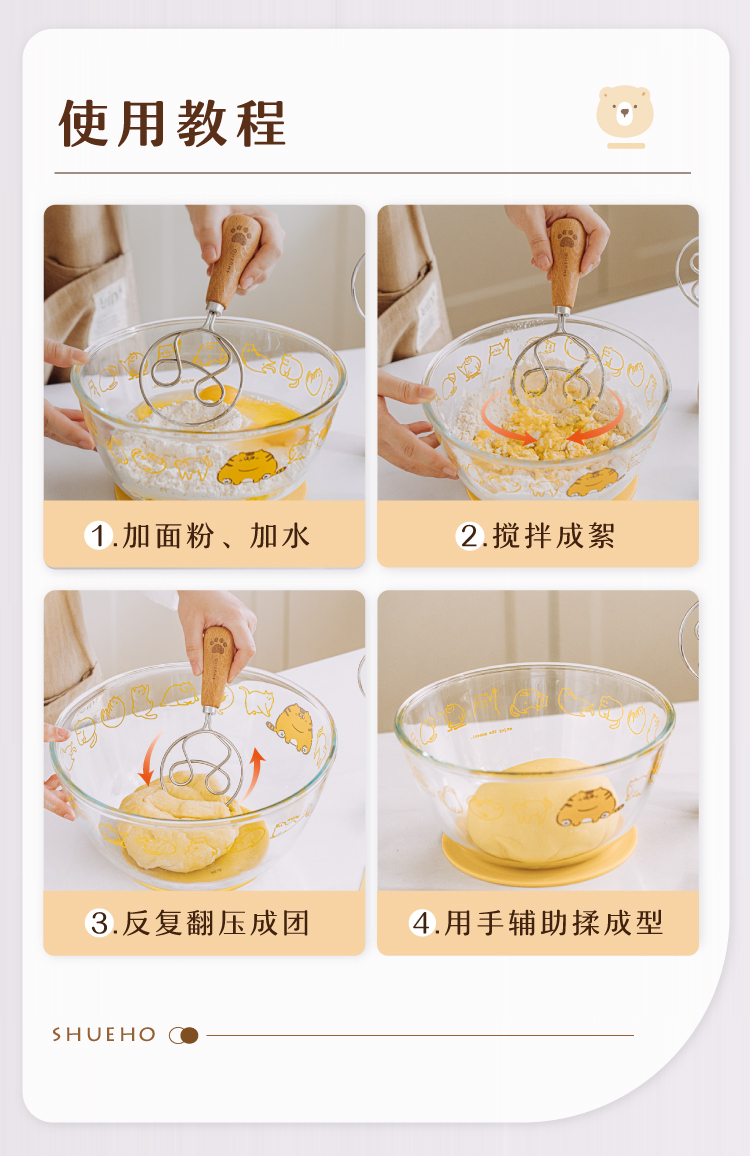 使用教程

1.加面粉、加水

2.搅拌成絮

3.反复翻压成团

4.用手辅助揉成型

SHUEHO