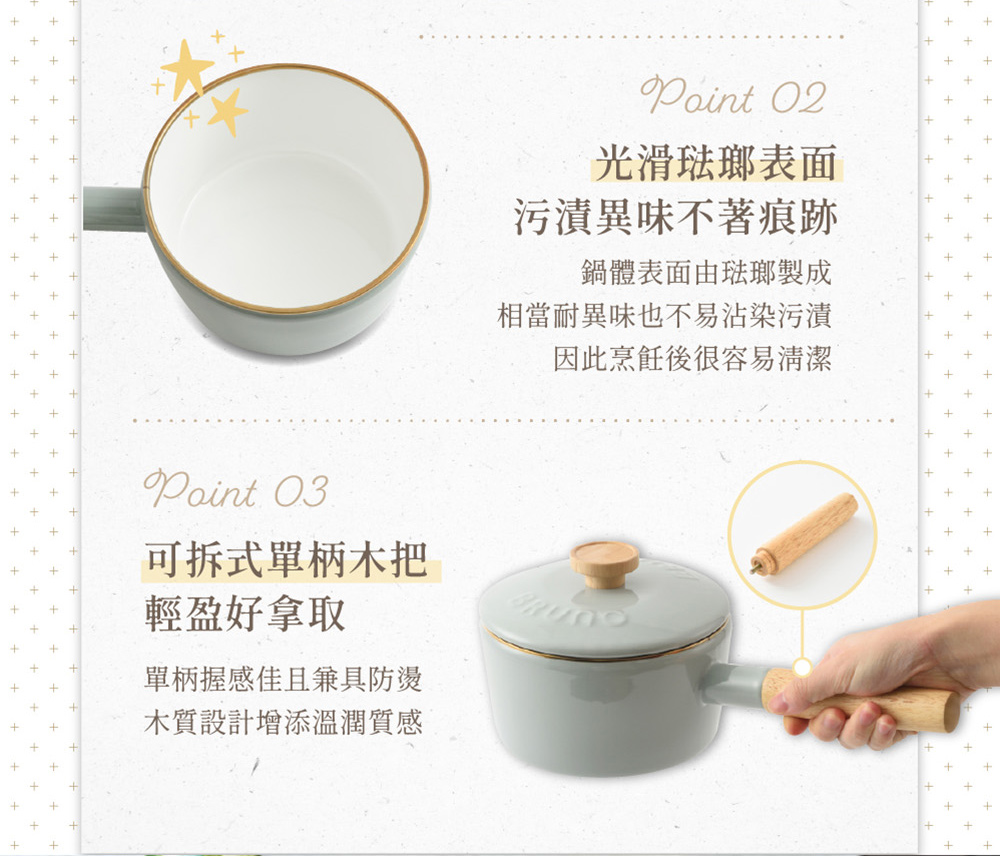 Point 02

光滑琺瑯表面
污漬異味不著痕跡

鍋體表面由琺瑯製成
相當耐異味也不易沾染污漬
因此烹飪後很容易清潔

Point 03

可拆式單柄木把
輕盈好拿取

單柄握感佳且兼具防燙
木質設計增添溫潤質感

BRUNO