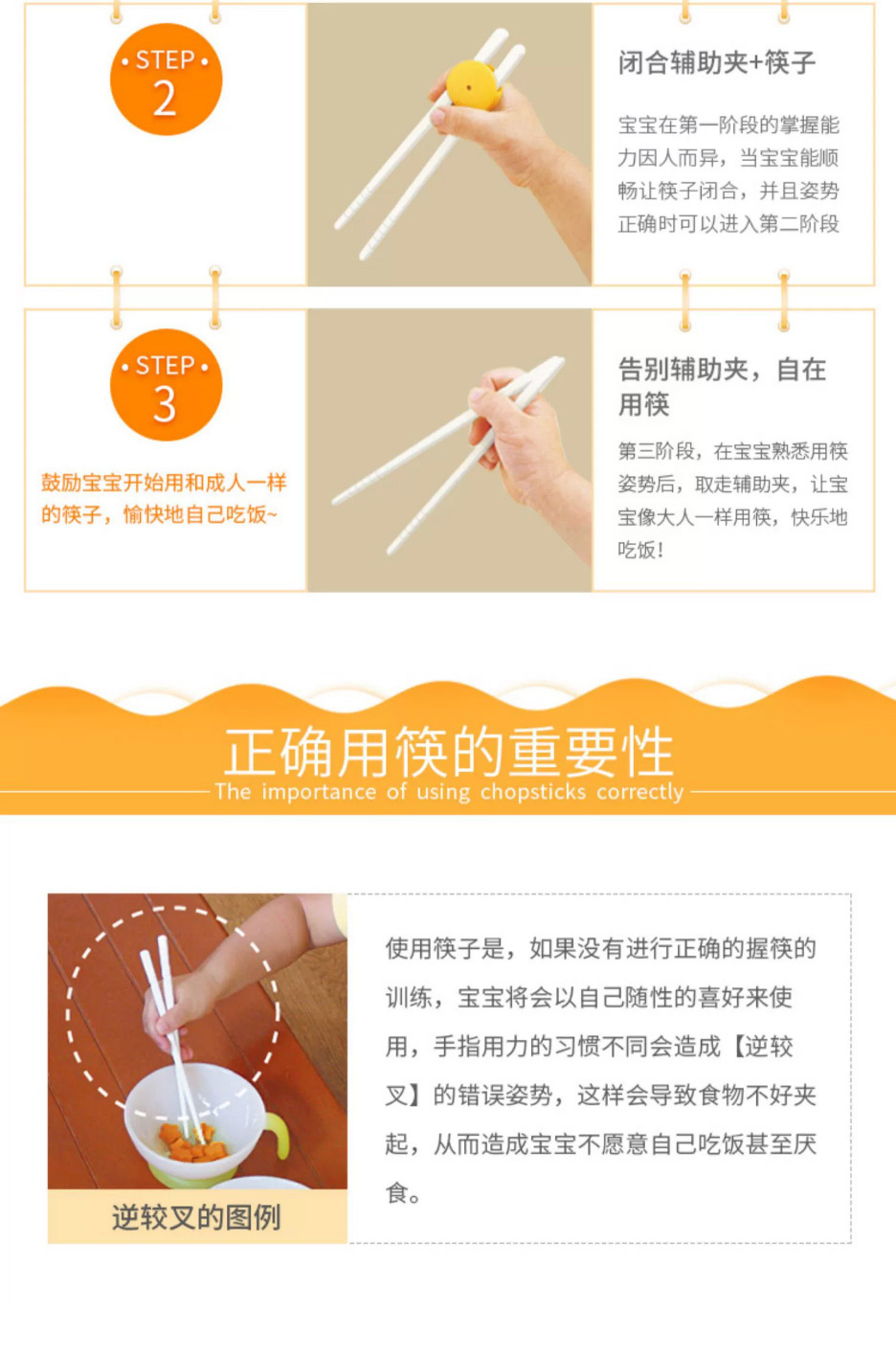 • STEP •
2

闭合辅助夹+筷子

宝宝在第一阶段的掌握能力因人而异，当宝宝能顺畅让筷子闭合，并且姿势正确时可以进入第二阶段

• STEP •
3

鼓励宝宝开始用和成人一样的筷子，愉快地自己吃饭~

告别辅助夹，自在用筷

第三阶段，在宝宝熟悉用筷姿势后，取走辅助夹，让宝宝像大人一样用筷，快乐地吃饭！

正确用筷的重要性
The importance of using chopsticks correctly

逆较叉的图例

使用筷子是，如果没有进行正确的握筷的训练，宝宝将会以自己随性的喜好来使用，手指用力的习惯不同会造成【逆较叉】的错误姿势，这样会导致食物不好夹起，从而造成宝宝不愿意自己吃饭甚至厌食。