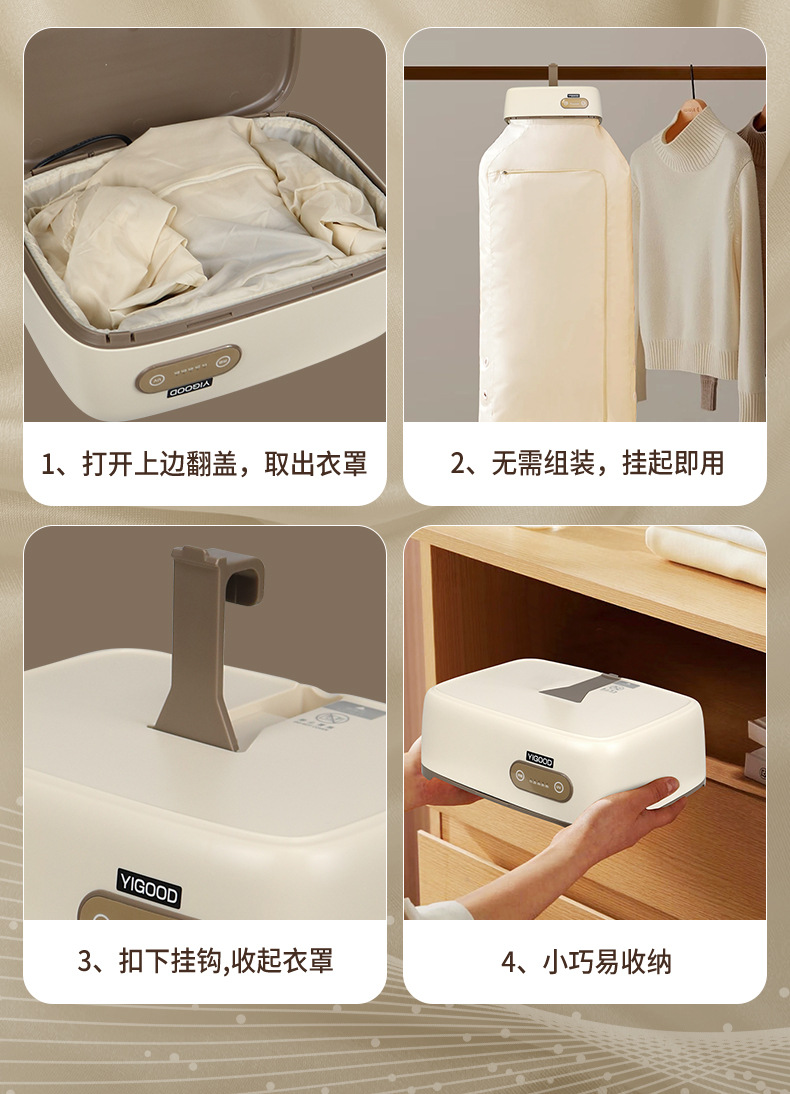 YIGOOD

1、打开上边翻盖，取出衣罩

2、无需组装，挂起即用

YIGOOD

3、扣下挂钩,收起衣罩

YIGOOD

4、小巧易收纳