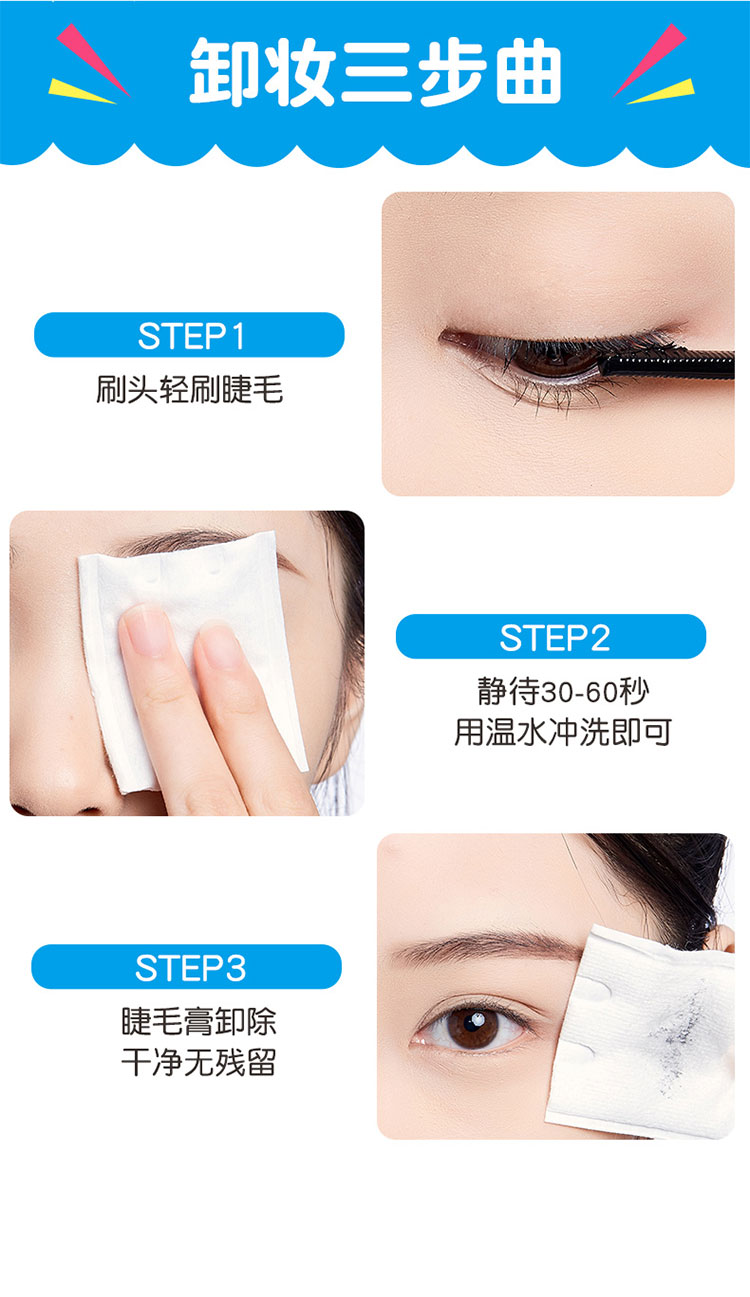 卸妆三步曲

STEP1
刷头轻刷睫毛

STEP2
静待30-60秒
用温水冲洗即可

STEP3
睫毛膏卸除
干净无残留