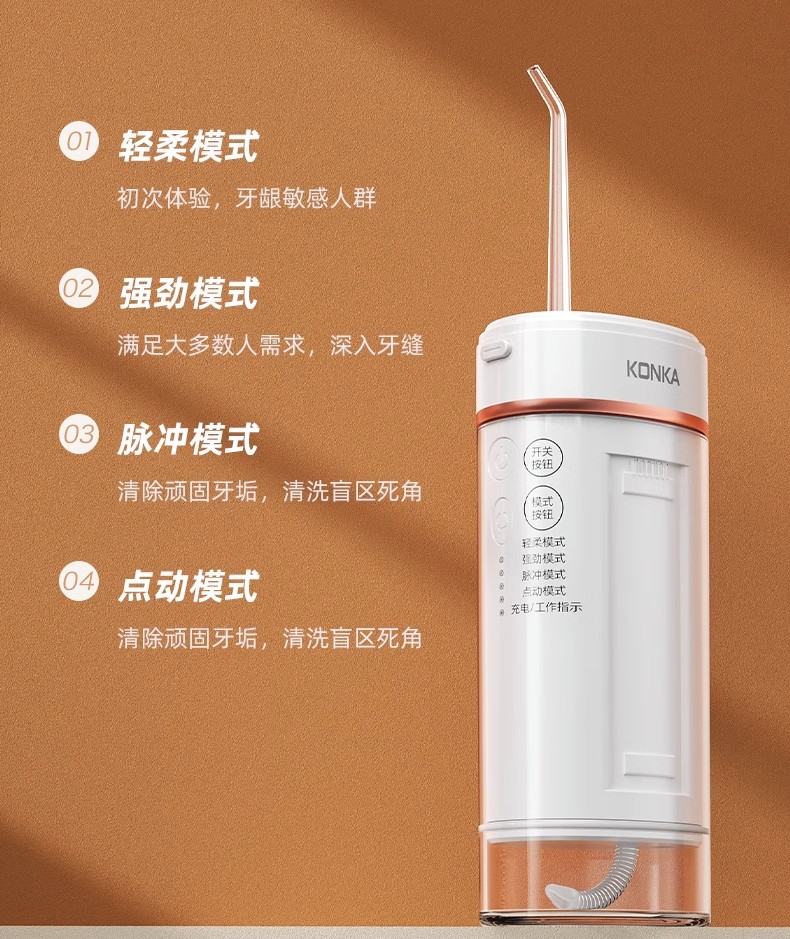 01 轻柔模式
初次体验，牙龈敏感人群

02 强劲模式
满足大多数人需求，深入牙缝

03 脉冲模式
清除顽固牙垢，清洗盲区死角

04 点动模式
清除顽固牙垢，清洗盲区死角

KONKA

开关按钮

模式按钮

轻柔模式
强劲模式
脉冲模式
点动模式
充电/工作指示