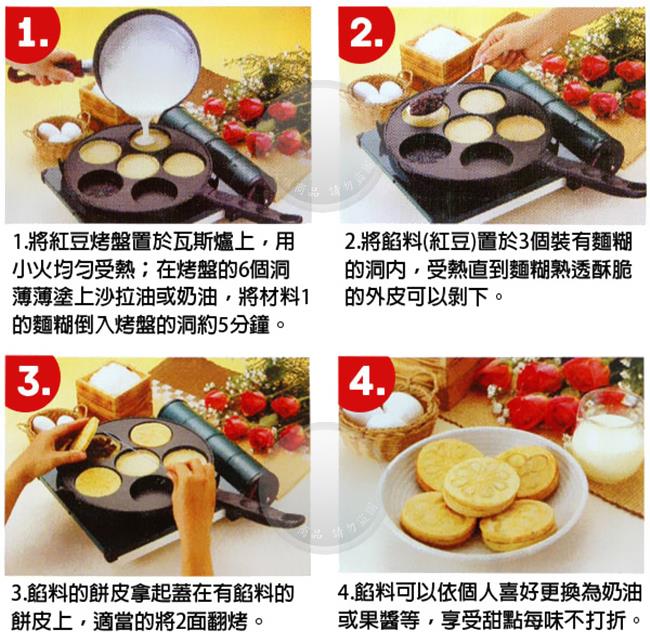 1.

1.將紅豆烤盤置於瓦斯爐上，用小火均勻受熱；在烤盤的6個洞薄薄塗上沙拉油或奶油，將材料1的麵糊倒入烤盤的洞約5分鐘。

2.

2.將餡料(紅豆)置於3個裝有麵糊的洞內，受熱直到麵糊熟透酥脆的外皮可以剝下。

3.

3.餡料的餅皮拿起蓋在有餡料的餅皮上，適當的將2面翻烤。

4.

4.餡料可以依個人喜好更換為奶油或果醬等，享受甜點每味不打折。