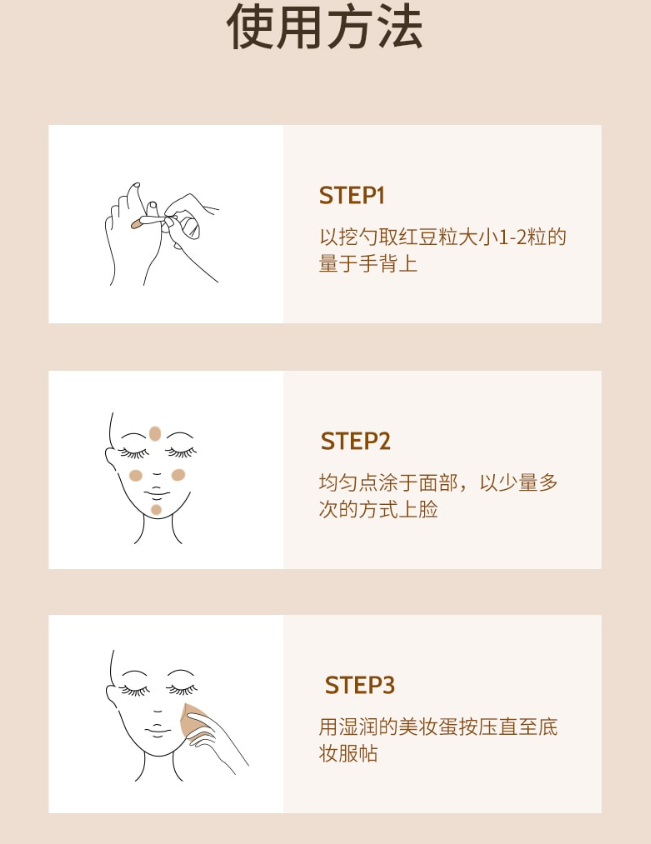 使用方法

STEP1
以挖勺取红豆粒大小1-2粒的量于手背上

STEP2
均匀点涂于面部，以少量多次的方式上脸

STEP3
用湿润的美妆蛋按压直至底妆服帖