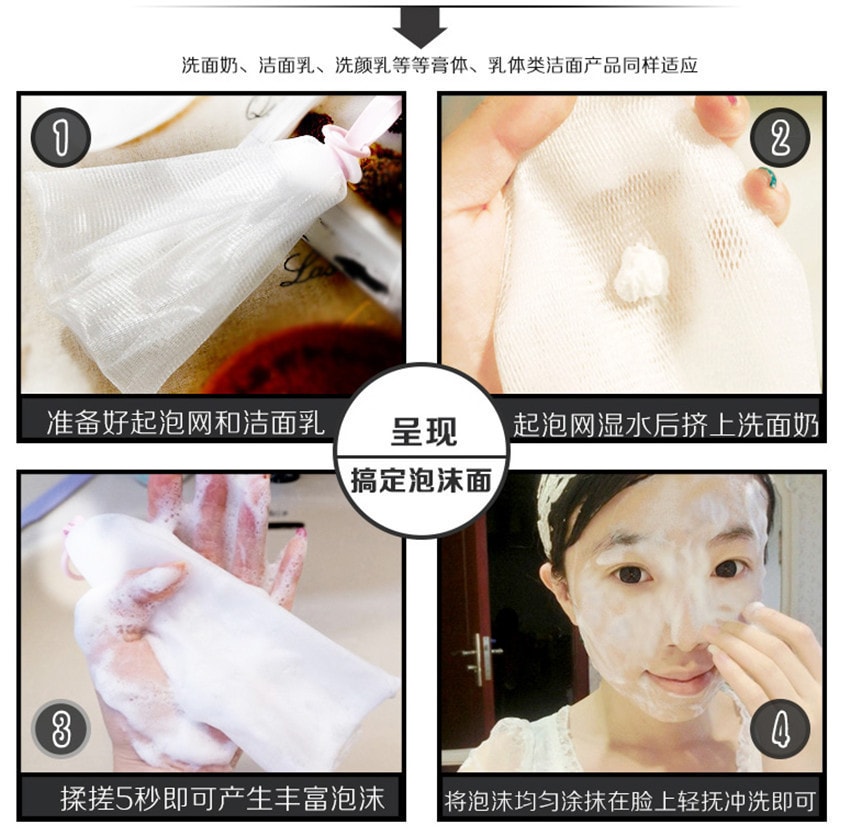 洗面奶、洁面乳、洗颜乳等等膏体、乳体类洁面产品同样适应

1

准备好起泡网和洁面乳

2

起泡网湿水后挤上洗面奶

呈现

搞定泡沫面

3

揉搓5秒即可产生丰富泡沫

4

将泡沫均匀涂抹在脸上轻抚冲洗即可