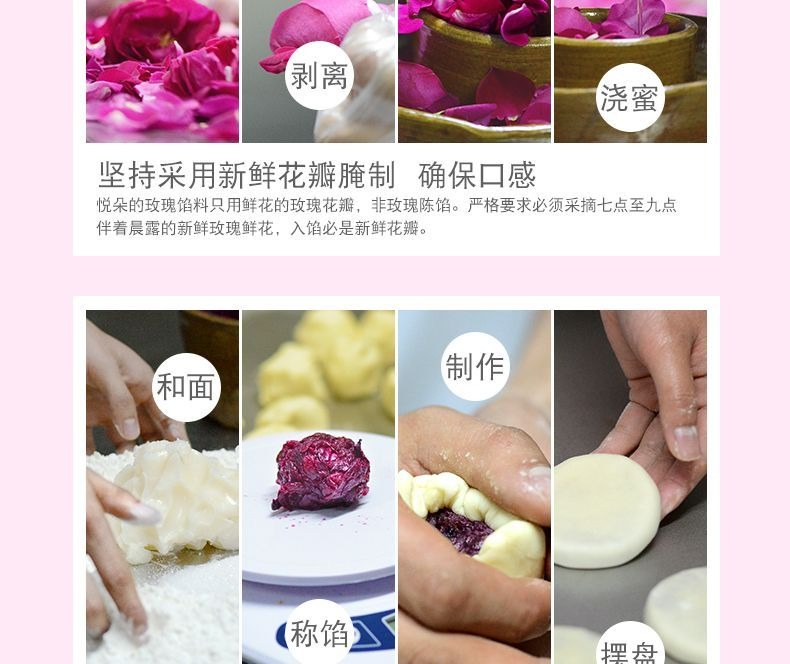 剥离

浇蜜

坚持采用新鲜花瓣腌制 确保口感

悦朵的玫瑰馅料只用鲜花的玫瑰花瓣，非玫瑰陈馅。严格要求必须采摘七点至九点伴着晨露的新鲜玫瑰鲜花，入馅必是新鲜花瓣。

和面

制作

称馅

摆盘