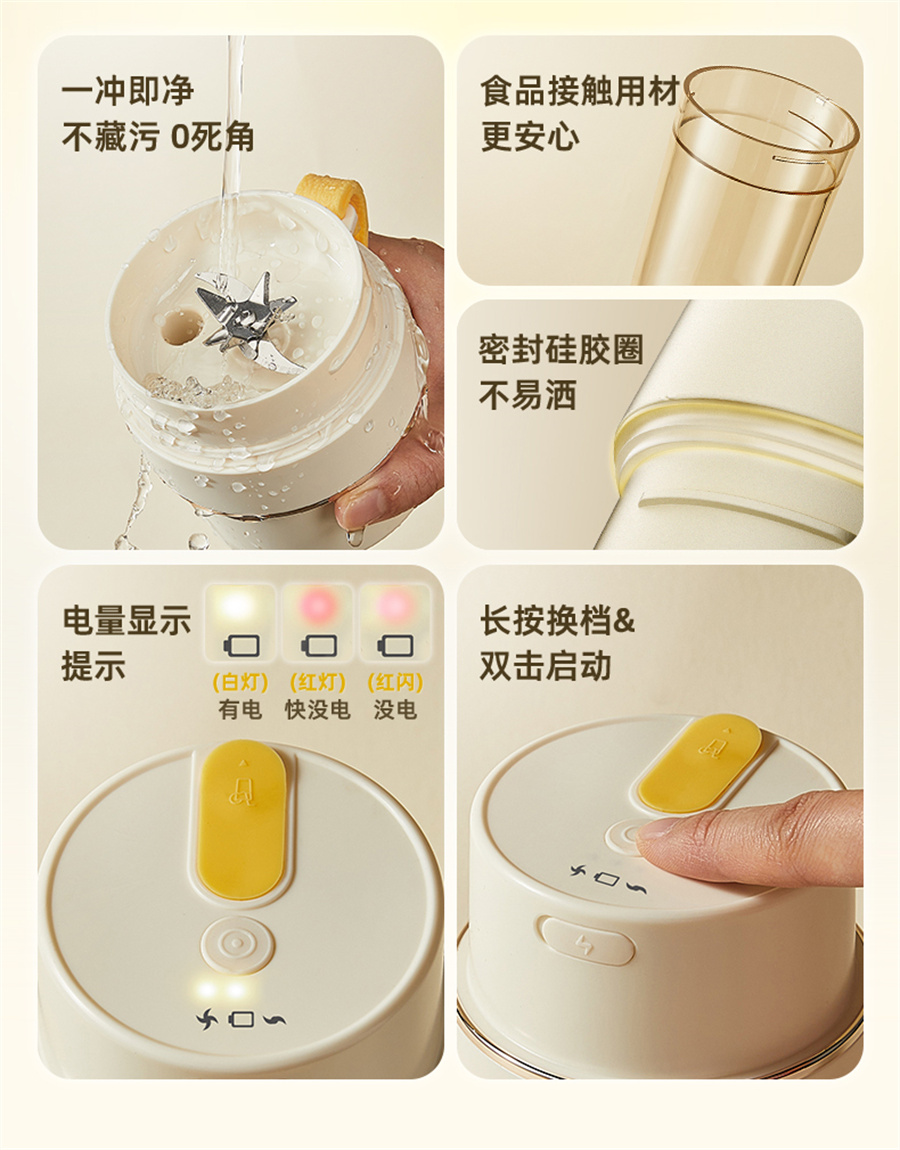 一冲即净
不藏污 0死角

食品接触用材
更安心

密封硅胶圈
不易洒

电量显示
提示

(白灯)
有电

(红灯)
快没电

(红闪)
没电

长按换档&
双击启动