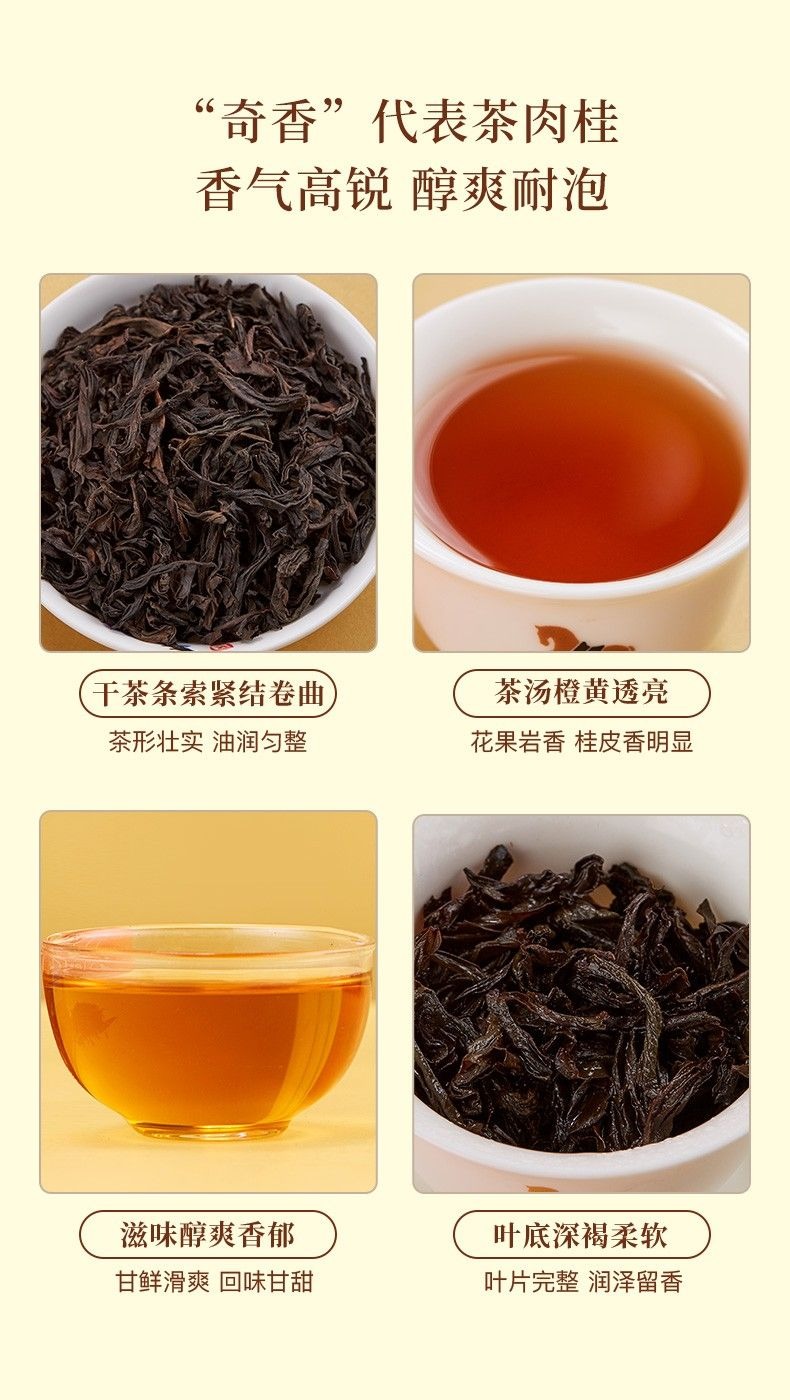 “奇香”代表茶肉桂
香气高锐 醇爽耐泡

干茶条索紧结卷曲
茶形壮实 油润匀整

茶汤橙黄透亮
花果岩香 桂皮香明显

滋味醇爽香郁
甘鲜滑爽 回味甘甜

叶底深褐柔软
叶片完整 润泽留香