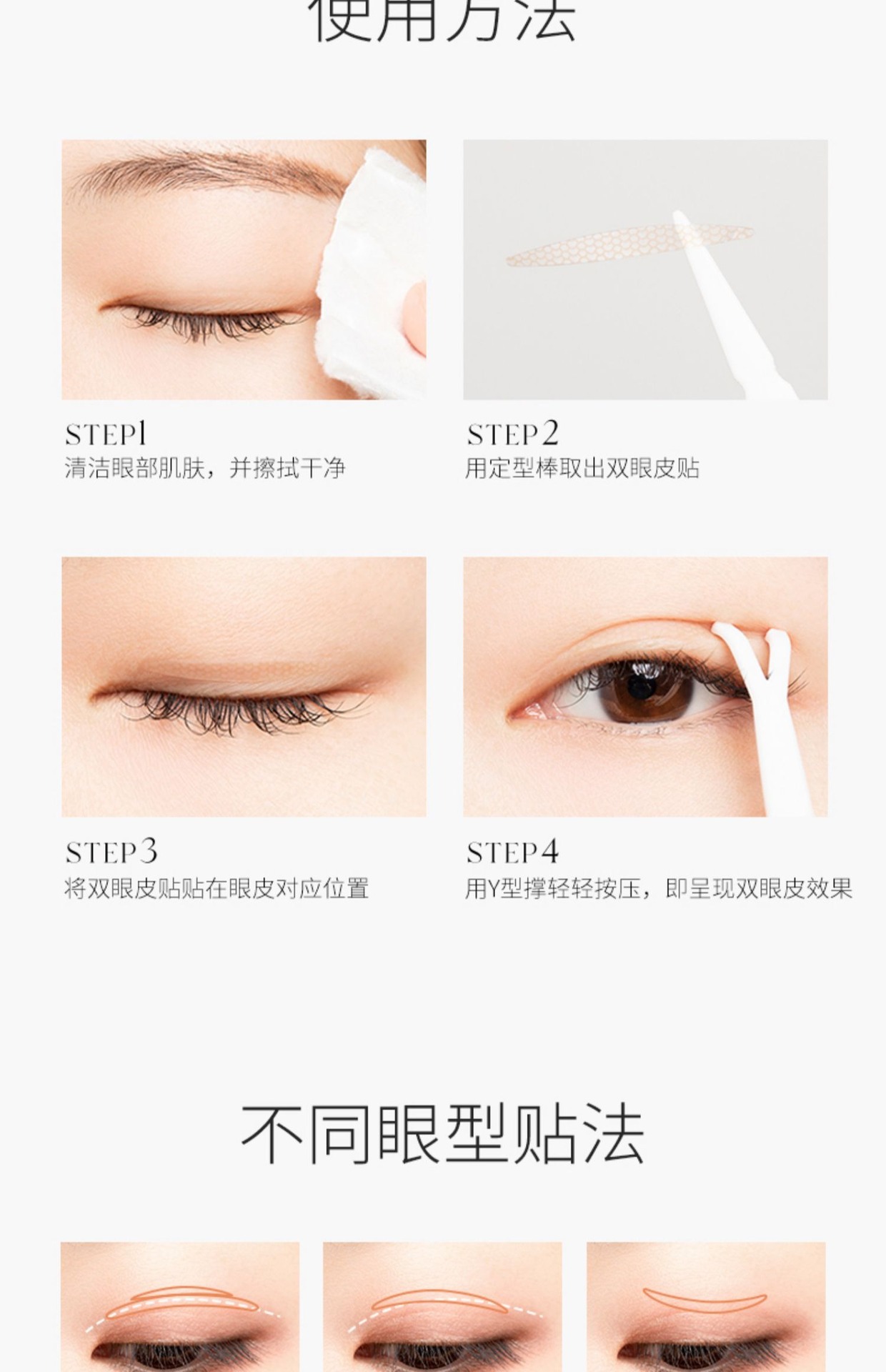 使用方法

STEP1
清洁眼部肌肤，并擦拭干净

STEP2
用定型棒取出双眼皮贴

STEP3
将双眼皮贴贴在眼皮对应位置

STEP4
用Y型撑轻轻按压，即呈现双眼皮效果

不同眼型贴法