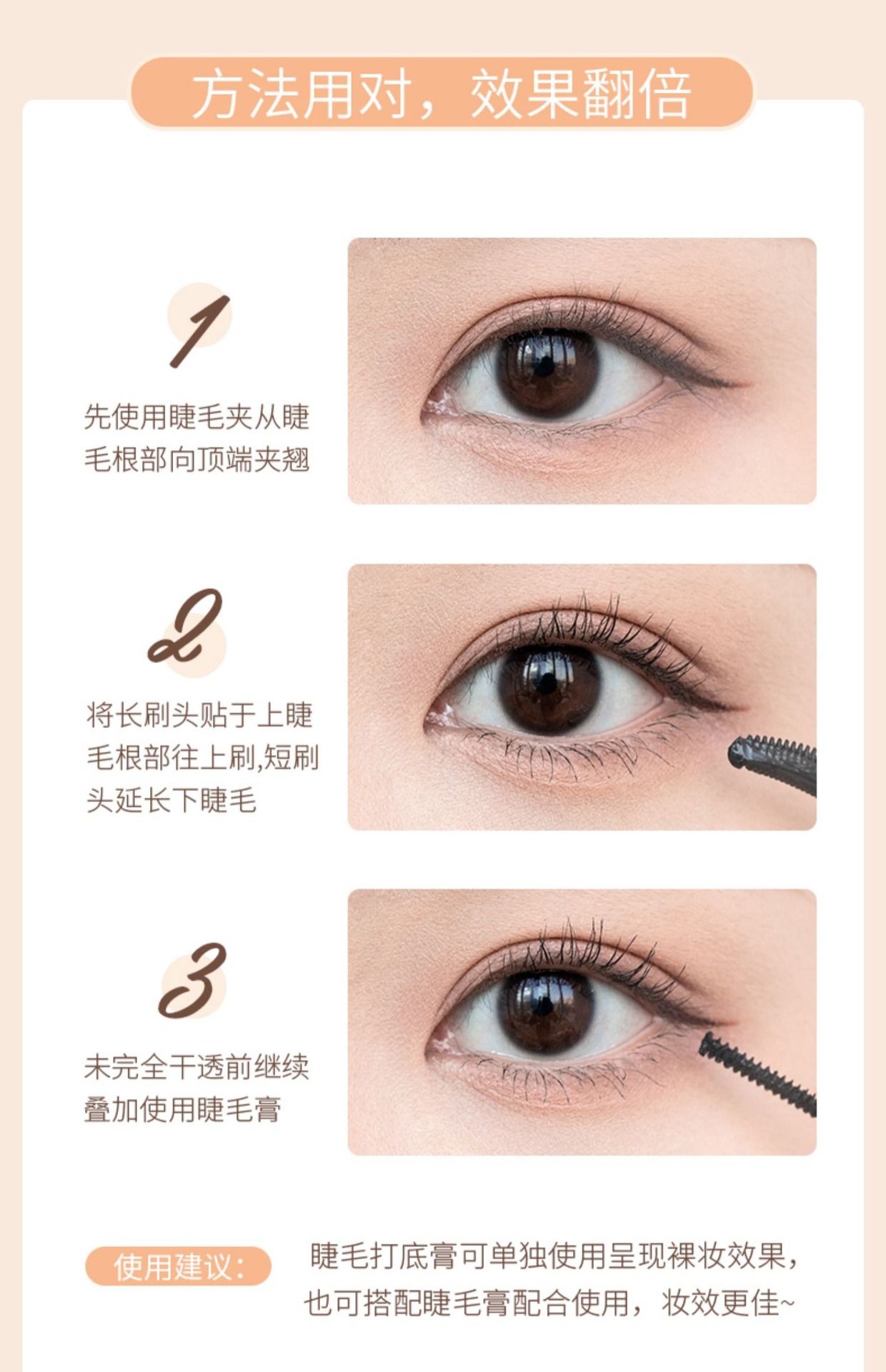 方法用对，效果翻倍

1

先使用睫毛夹从睫毛根部向顶端夹翘

2

将长刷头贴于上睫毛根部往上刷,短刷头延长下睫毛

3

未完全干透前继续叠加使用睫毛膏

使用建议：

睫毛打底膏可单独使用呈现裸妆效果，也可搭配睫毛膏配合使用，妆效更佳~