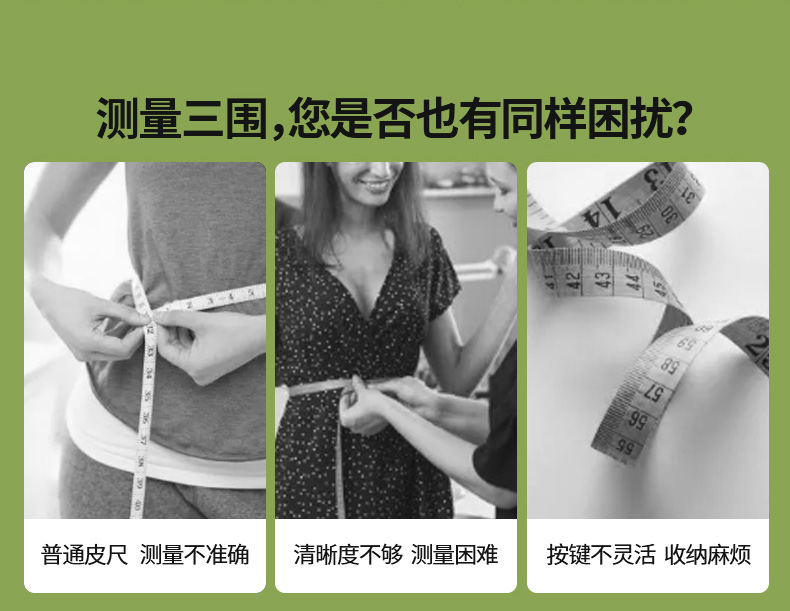 测量三围，您是否也有同样困扰？

普通皮尺 测量不准确

清晰度不够 测量困难

按键不灵活 收纳麻烦