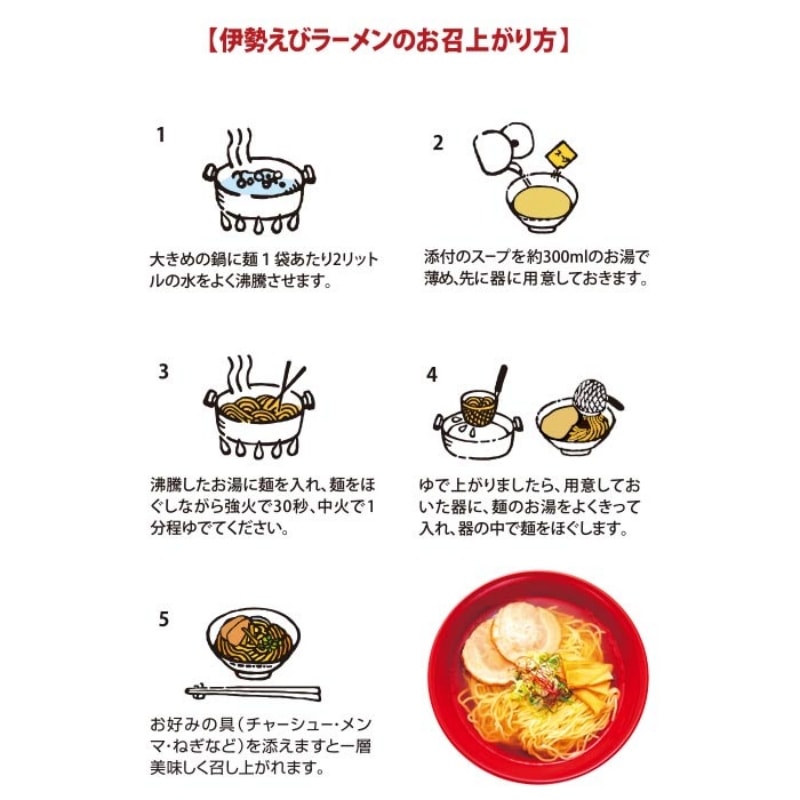 【伊勢えびラーメンのお召上がり方】

1

大きめの鍋に麺１袋あたり2リットルの水をよく沸騰させます。

2

スープ

添付のスープを約300mlのお湯で薄め、先に器に用意しておきます。

3

沸騰したお湯に麺を入れ、麺をほぐしながら強火で30秒、中火で1分程ゆでてください。

4

ゆで上がりましたら、用意しておいた器に、麺のお湯をよくきって入れ、器の中で麺をほぐします。

5

お好みの具（チャーシュー・メンマ・ねぎなど）を添えますと一層美味しく召し上がれます。