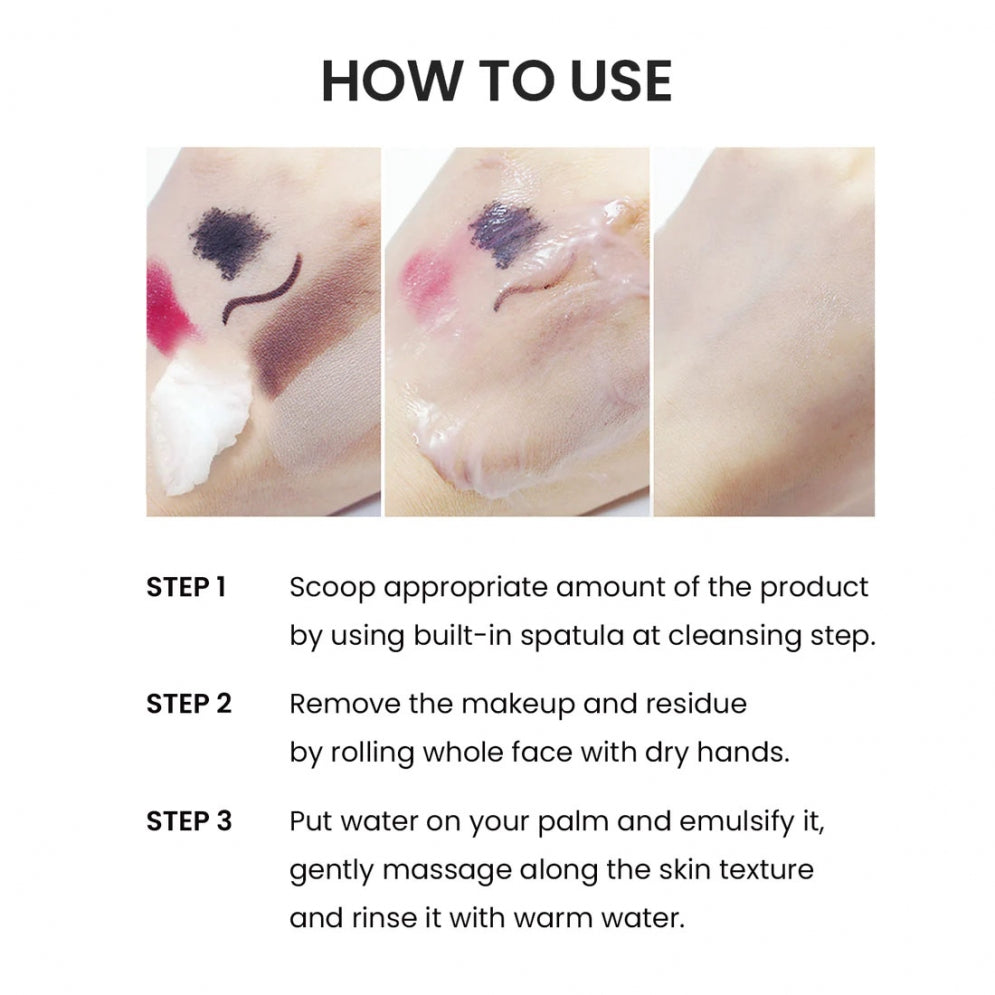 HOW TO USE

STEP 1 Scoop appropriate amount of the product by using built-in spatula at cleansing step.

STEP 2 Remove the makeup and residue by rolling whole face with dry hands.

STEP 3 Put water on your palm and emulsify it, gently massage along the skin texture and rinse it with warm water.