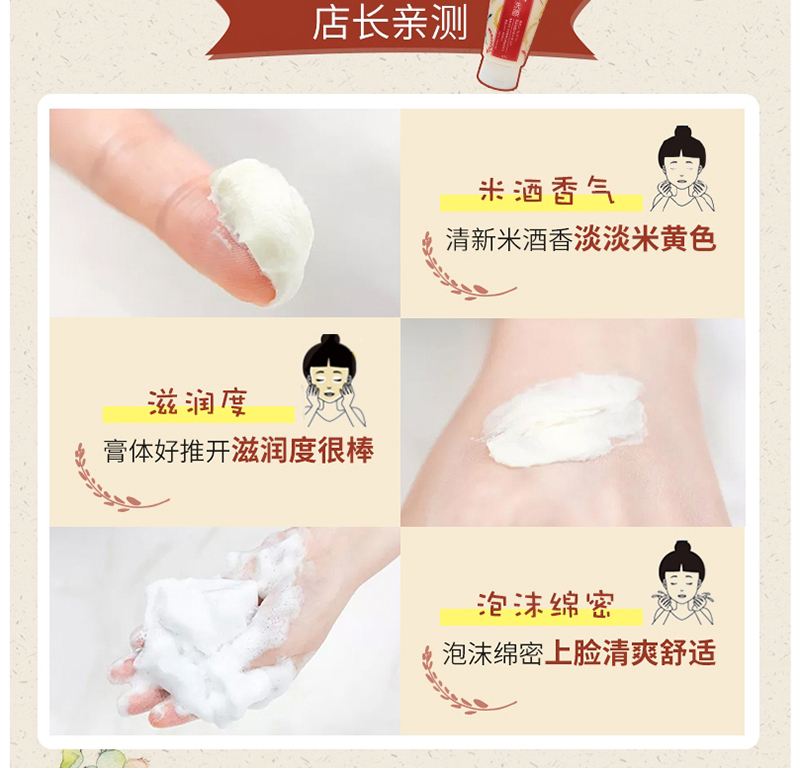 店长亲测

米酒香气

清新米酒香淡淡米黄色

滋润度

膏体好推开滋润度很棒

泡沫绵密

泡沫绵密上脸清爽舒适