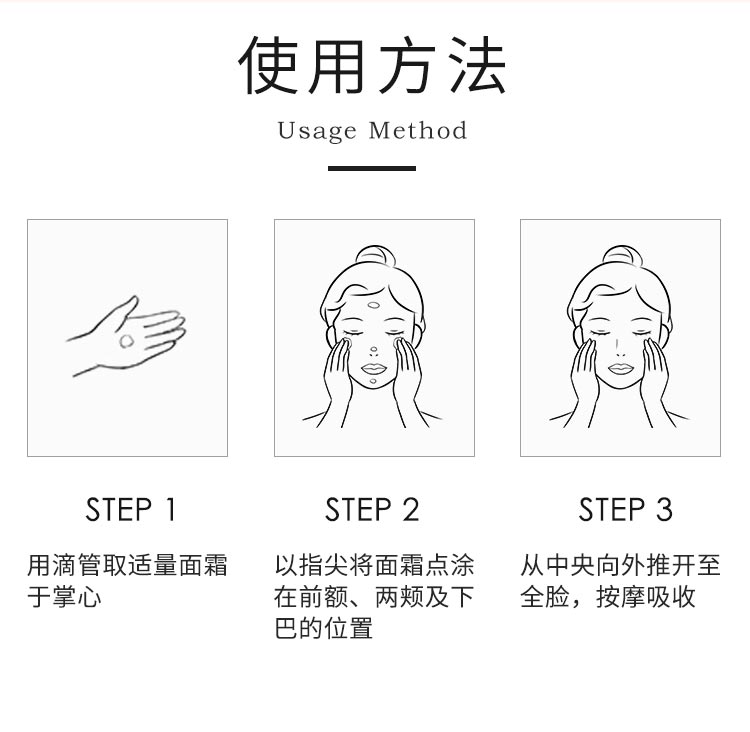 使用方法

Usage Method

STEP 1

用滴管取适量面霜于掌心

STEP 2

以指尖将面霜点涂在前额、两颊及下巴的位置

STEP 3

从中央向外推开至全脸，按摩吸收