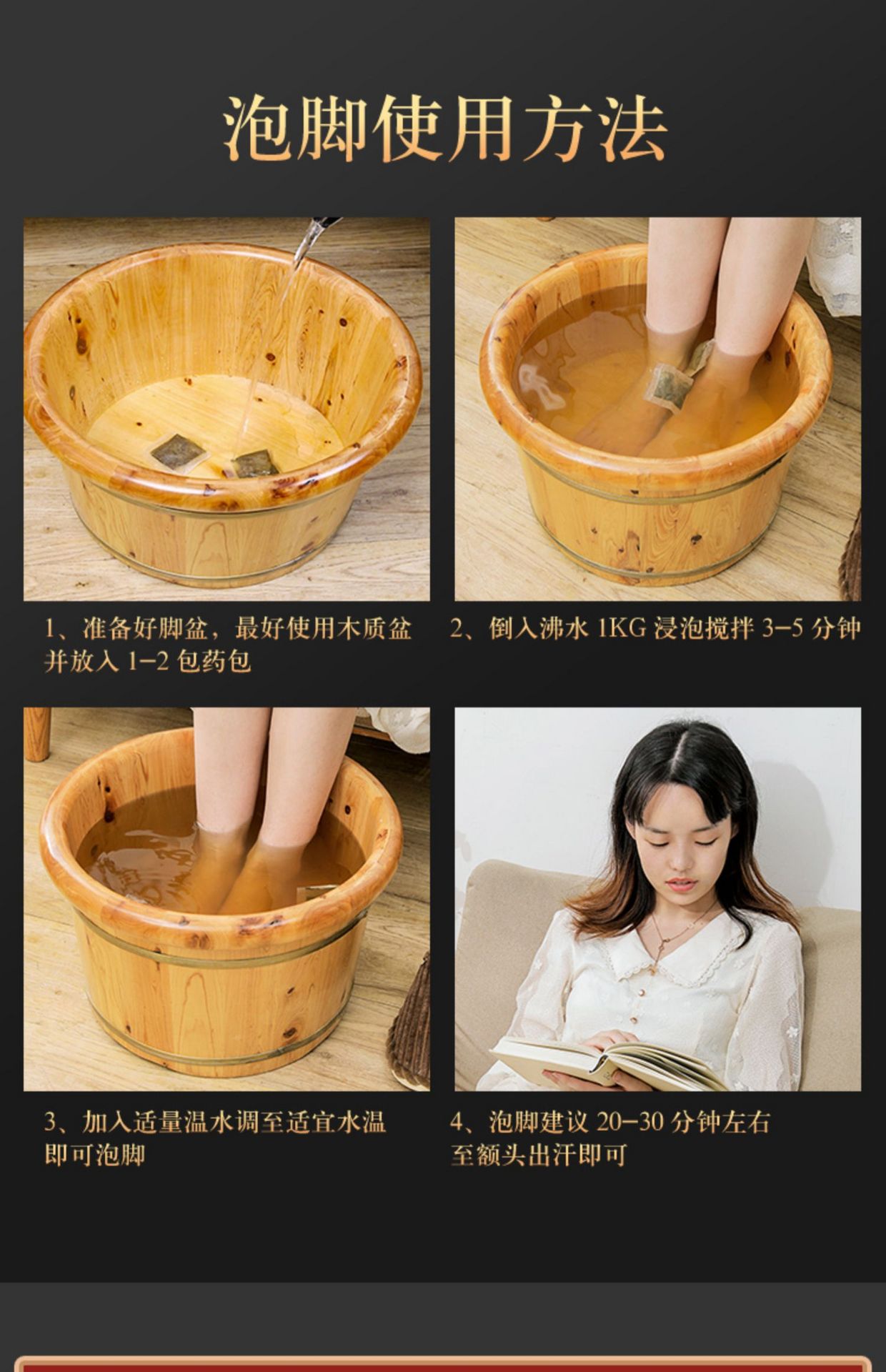 泡脚使用方法

1、准备好脚盆，最好使用木质盆并放入 1-2 包药包

2、倒入沸水 1KG 浸泡搅拌 3-5 分钟

3、加入适量温水调至适宜水温即可泡脚

4、泡脚建议 20-30 分钟左右至额头出汗即可