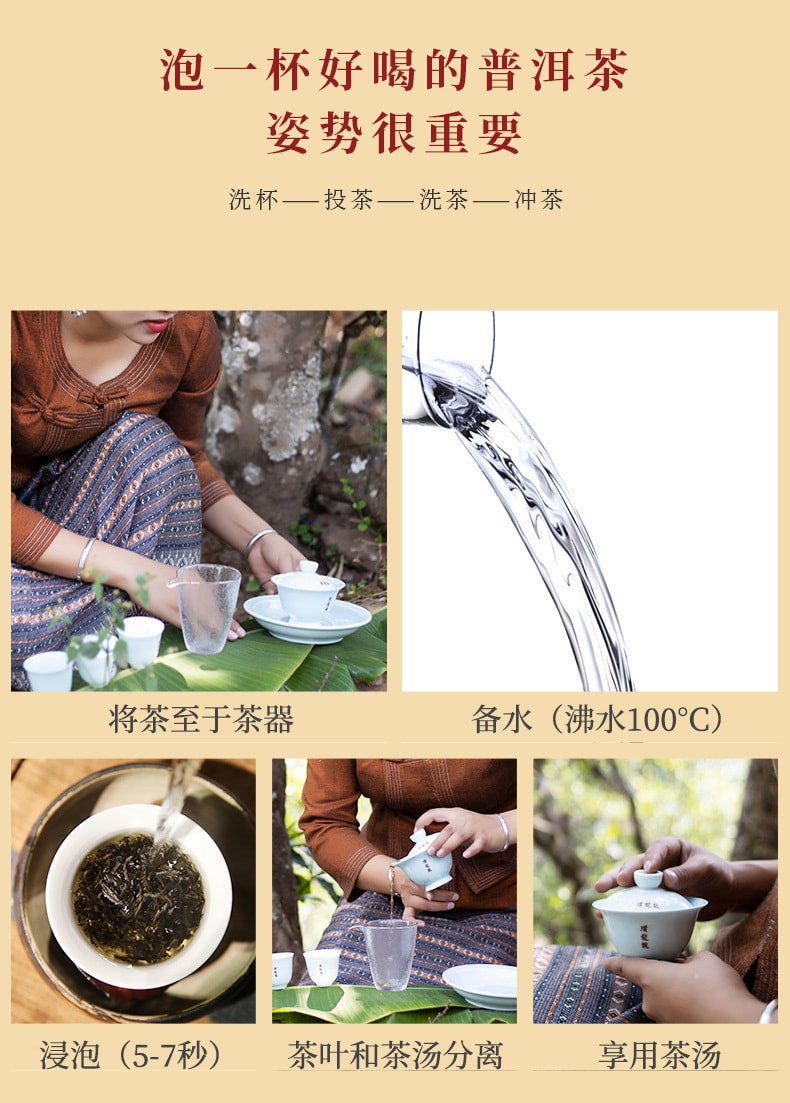 泡一杯好喝的普洱茶
姿势很重要

洗杯——投茶——洗茶——冲茶

将茶至于茶器

备水（沸水100°C）

浸泡（5-7秒）

茶叶和茶汤分离

享用茶汤