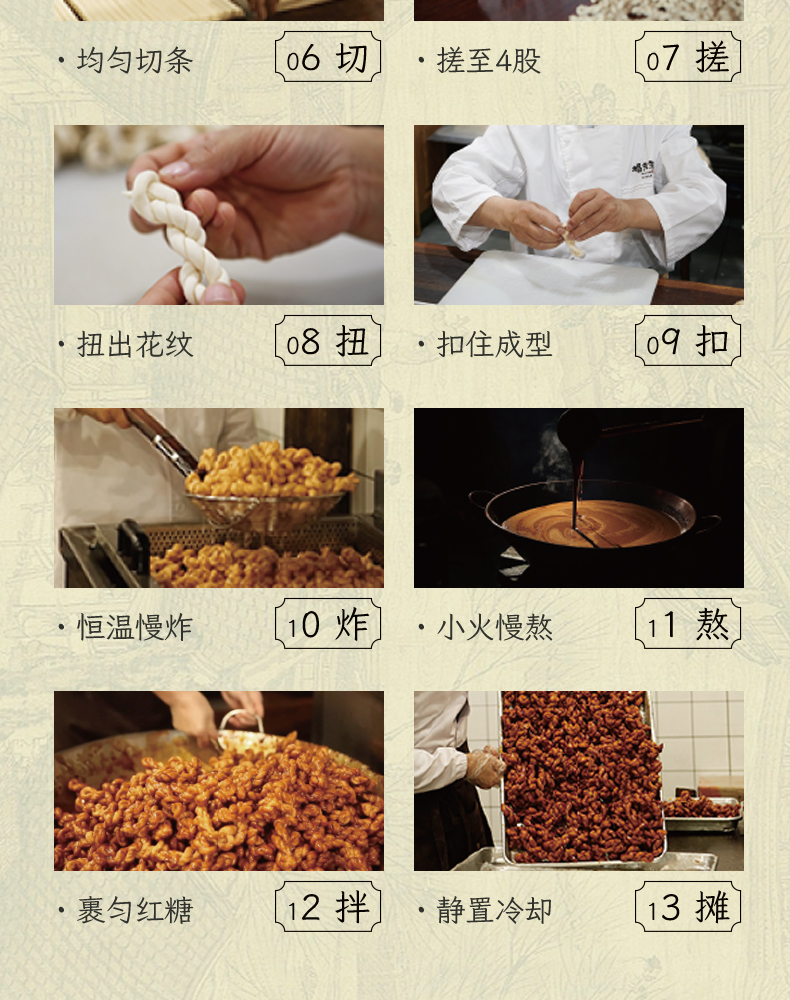 · 均匀切条

06 切

· 搓至4股

07 搓

· 扭出花纹

08 扭

· 扣住成型

09 扣

· 恒温慢炸

10 炸

· 小火慢熬

11 熬

· 裹匀红糖

12 拌

· 静置冷却

13 摊