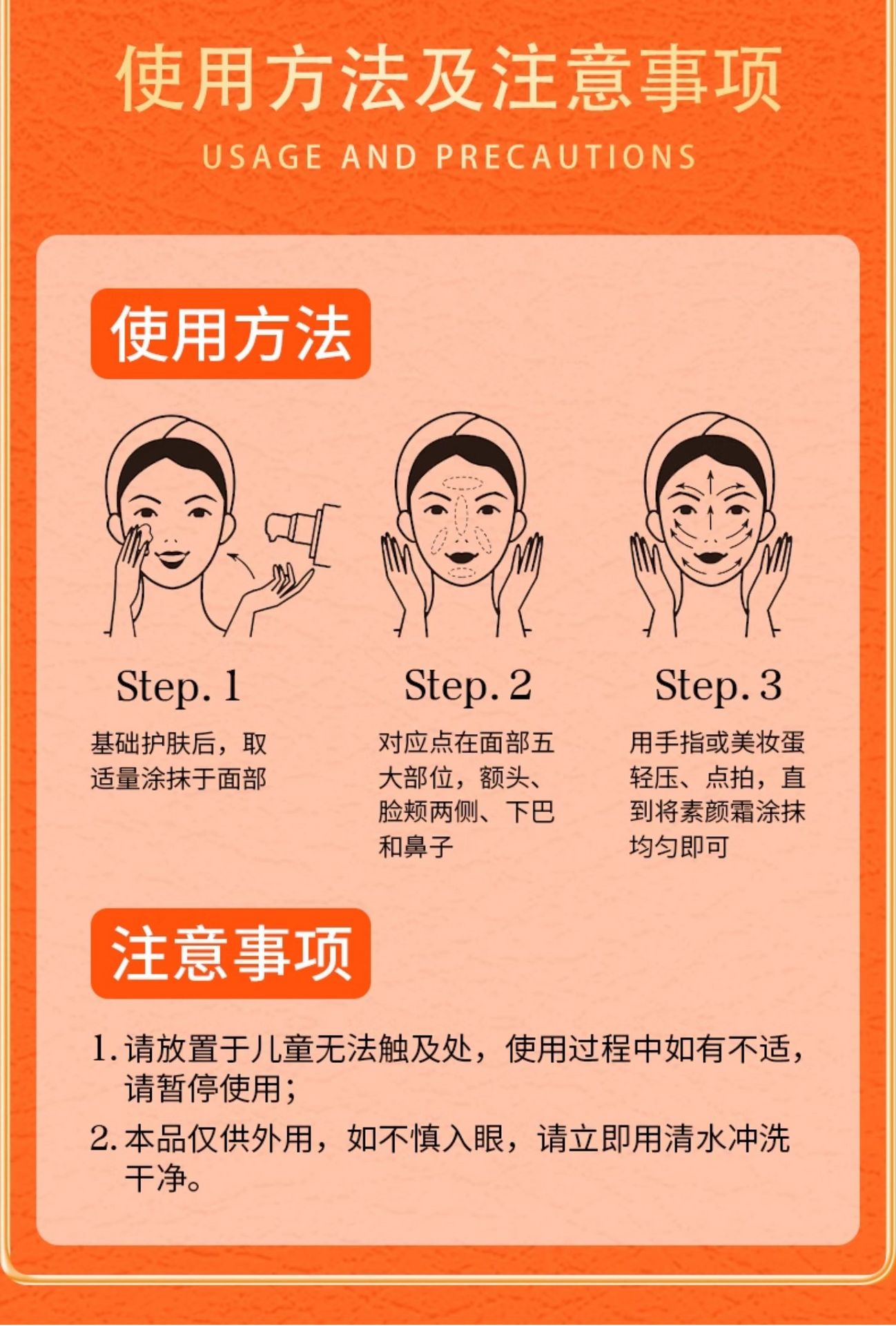 使用方法及注意事项

USAGE AND PRECAUTIONS

使用方法

Step. 1

基础护肤后，取适量涂抹于面部

Step. 2

对应点在面部五大部位，额头、脸颊两侧、下巴和鼻子

Step. 3

用手指或美妆蛋轻压、点拍，直到将素颜霜涂抹均匀即可

注意事项

1. 请放置于儿童无法触及处，使用过程中如有不适，请暂停使用；

2. 本品仅供外用，如不慎入眼，请立即用清水冲洗干净。