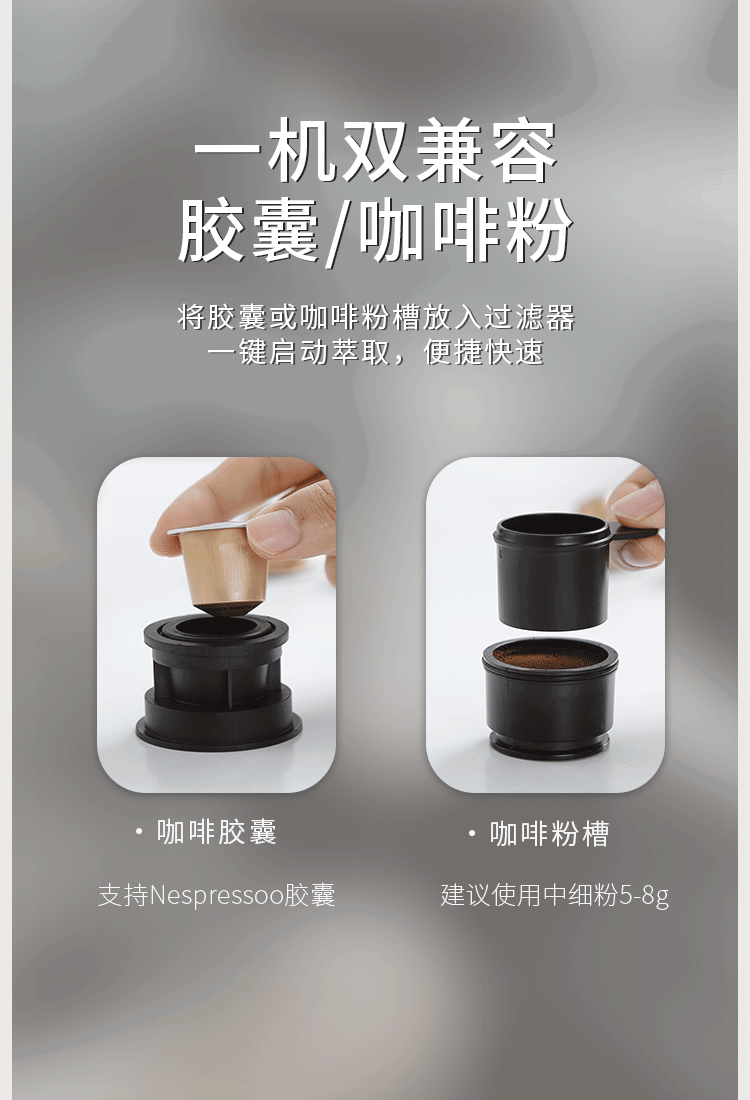 一机双兼容
胶囊/咖啡粉

将胶囊或咖啡粉槽放入过滤器
一键启动萃取，便捷快速

· 咖啡胶囊

支持Nespressoo胶囊

· 咖啡粉槽

建议使用中细粉5-8g