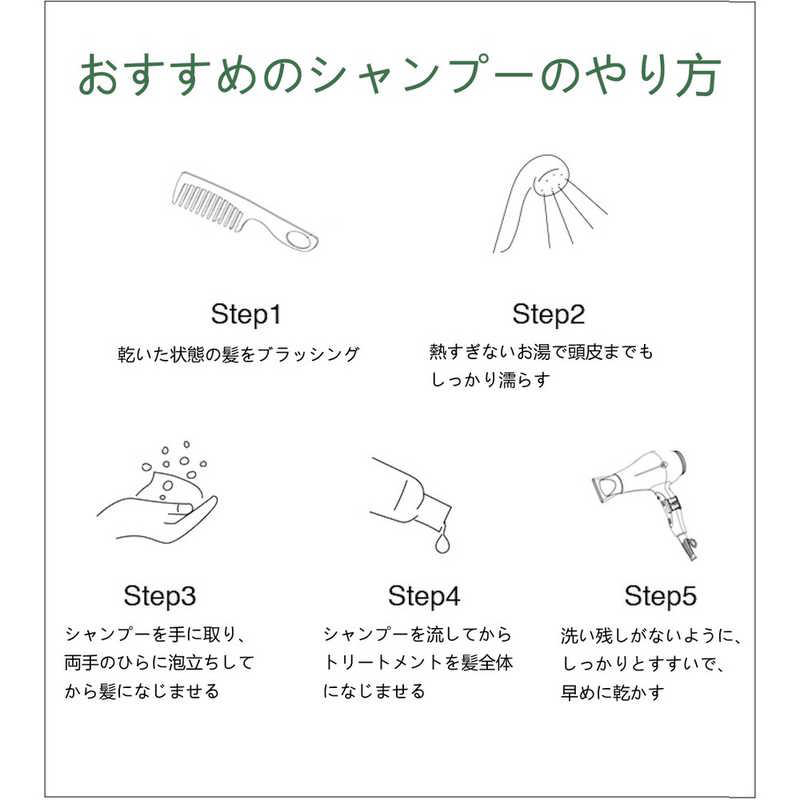 おすすめのシャンプーのやり方

Step1
乾いた状態の髪をブラッシング

Step2
熱すぎないお湯で頭皮までもしっかり濡らす

Step3
シャンプーを手に取り、両手のひらに泡立ちしてから髪になじませる

Step4
シャンプーを流してからトリートメントを髪全体になじませる

Step5
洗い残しがないように、しっかりとすすいで、早めに乾かす