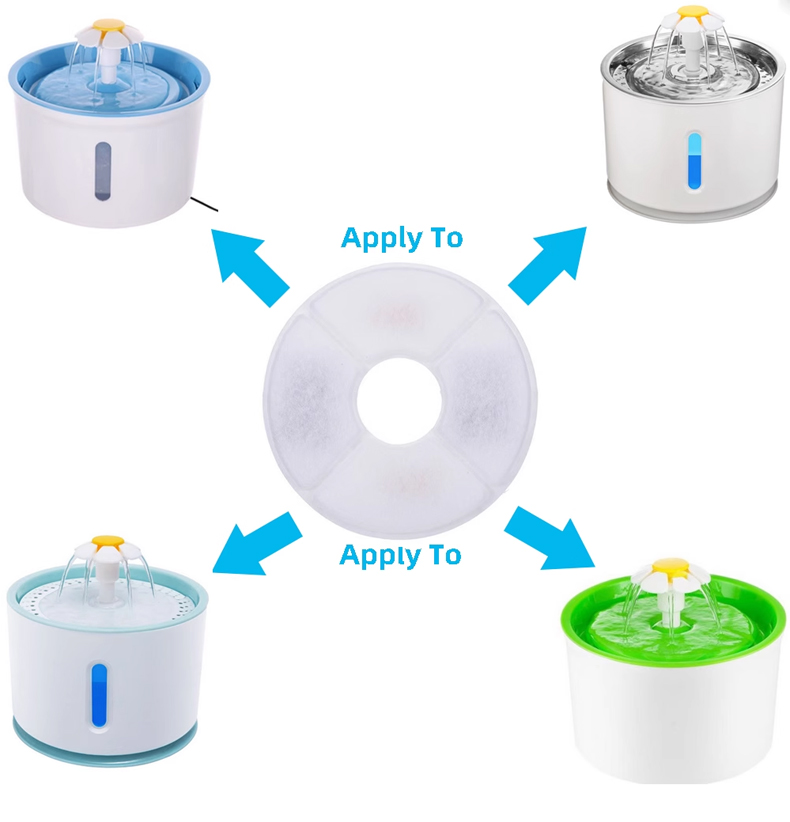 Apply To

Apply To