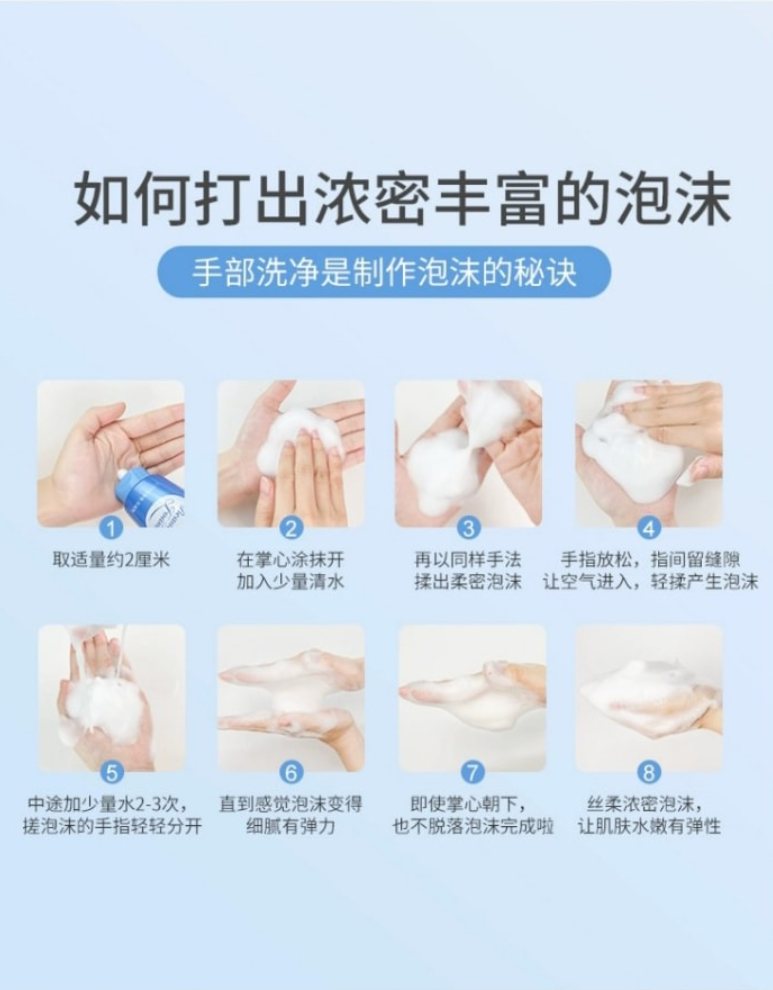 如何打出浓密丰富的泡沫

手部洗净是制作泡沫的秘诀

1
取适量约2厘米

2
在掌心涂抹开
加入少量清水

3
再以同样手法
揉出柔密泡沫

4
手指放松，指间留缝隙
让空气进入，轻揉产生泡沫

5
中途加少量水2-3次，
搓泡沫的手指轻轻分开

6
直到感觉泡沫变得
细腻有弹力

7
即使掌心朝下，
也不脱落泡沫完成啦

8
丝柔浓密泡沫，
让肌肤水嫩有弹性