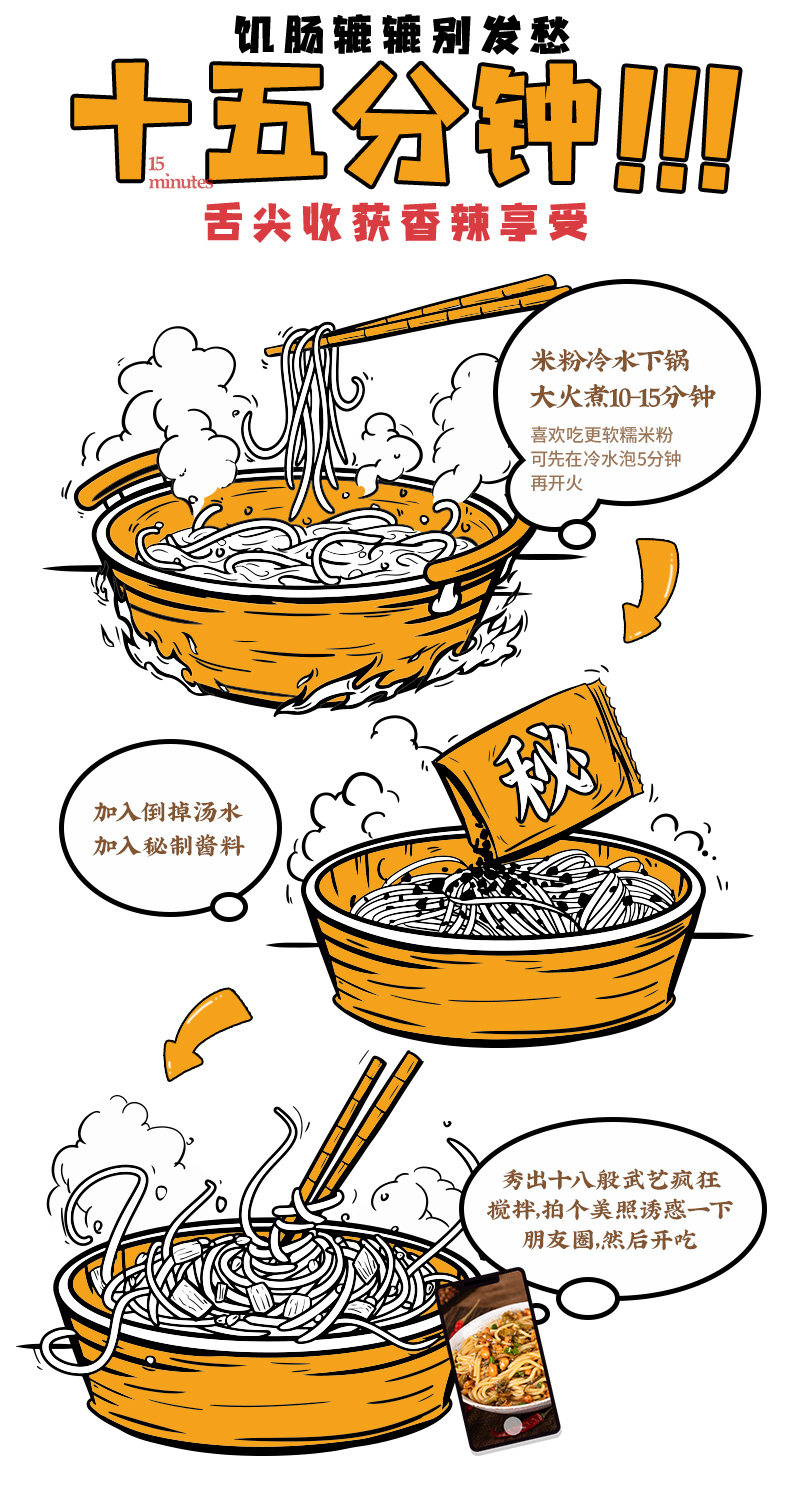 饥肠辘辘别发愁

十五分钟!!!

15 minutes

舌尖收获香辣享受

米粉冷水下锅
大火煮10-15分钟

喜欢吃更软糯米粉
可先在冷水泡5分钟
再开火

秘

加入倒掉汤水
加入秘制酱料

秀出十八般武艺疯狂搅拌,拍个美照诱惑一下朋友圈,然后开吃