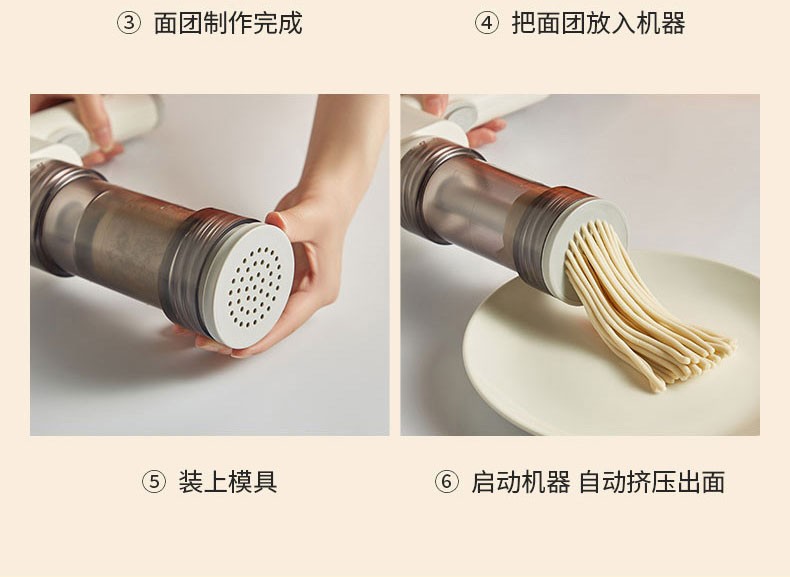 ③ 面团制作完成

④ 把面团放入机器

⑤ 装上模具

⑥ 启动机器 自动挤压出面