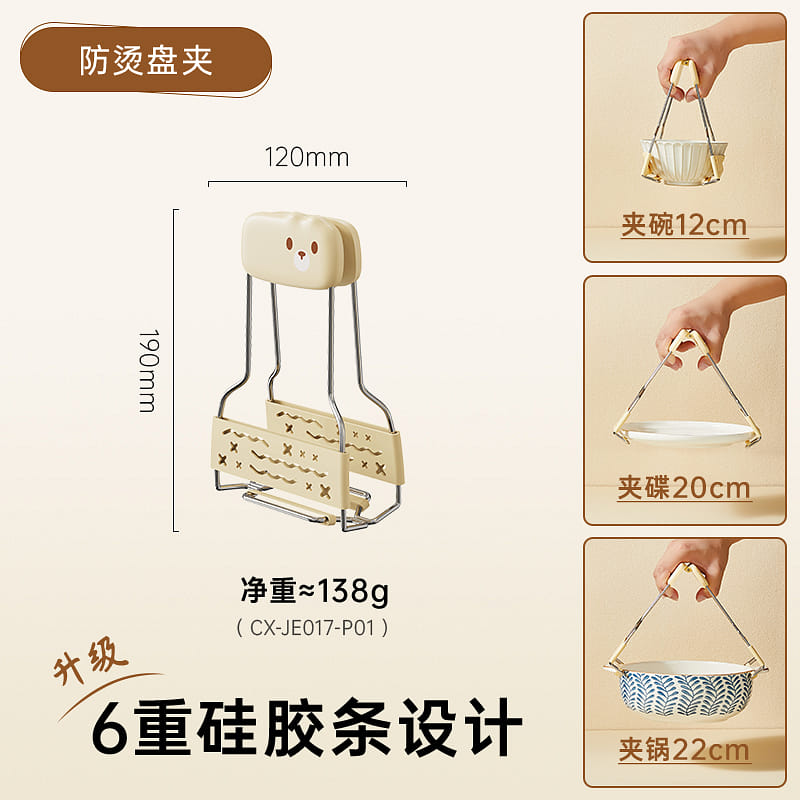 防烫盘夹

120mm

190mm

净重≈138g
( CX-JE017-P01 )

升级
6重硅胶条设计

夹碗12cm

夹碟20cm

夹锅22cm