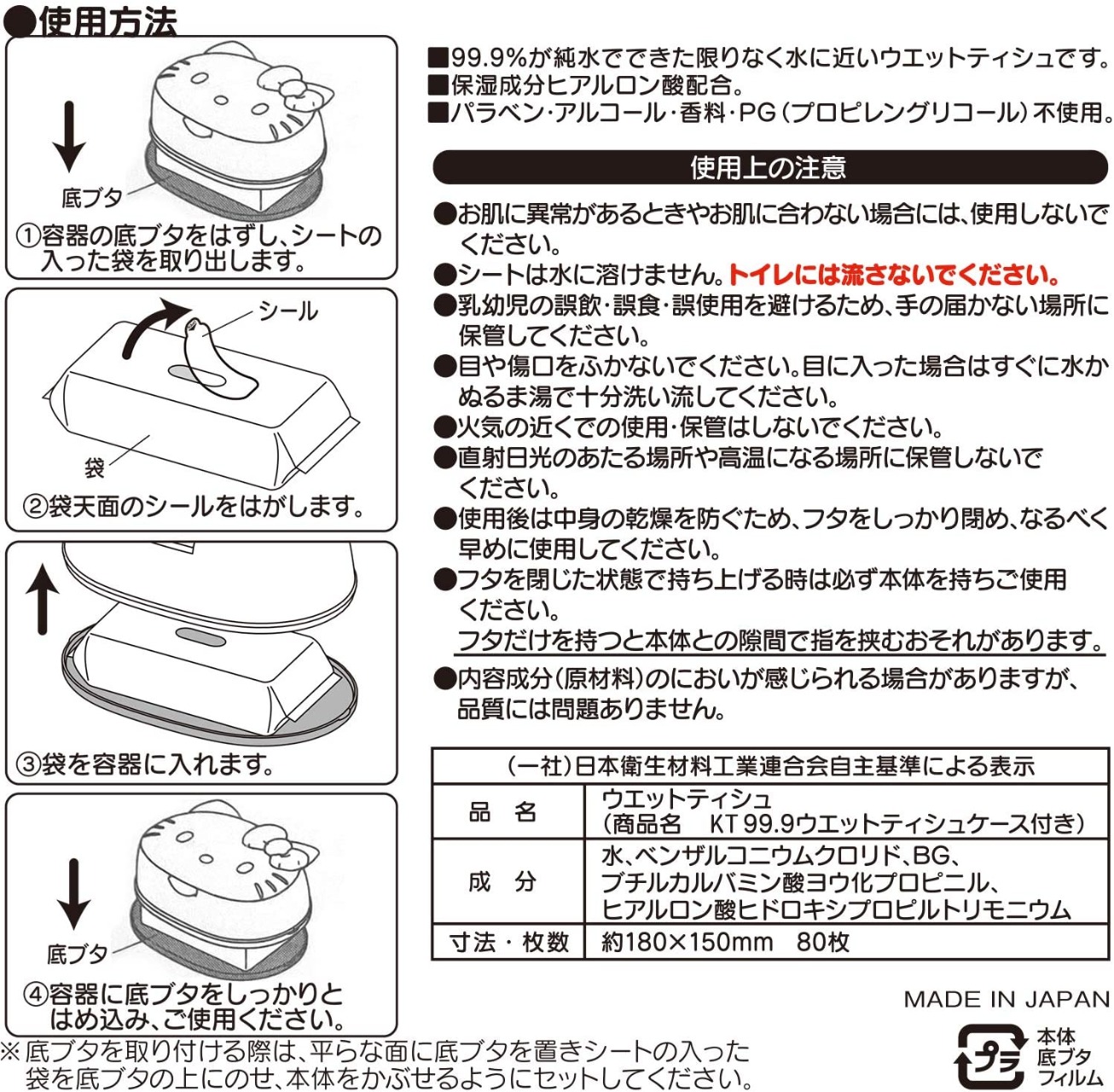 ●使用方法

底ブタ

①容器の底ブタをはずし、シートの入った袋を取り出します。

シール

袋

②袋天面のシールをはがします。

③袋を容器に入れます。

底ブタ

④容器に底ブタをしっかりとはめ込み、ご使用ください。

※底ブタを取り付ける際は、平らな面に底ブタを置きシートの入った袋を底ブタの上にのせ、本体をかぶせるようにセットしてください。

■99.9%が純水でできた限りなく水に近いウエットティシュです。
■保湿成分ヒアルロン酸配合。
■パラベン・アルコール・香料・PG（プロピレングリコール）不使用。

使用上の注意

●お肌に異常があるときやお肌に合わない場合には、使用しないでください。
●シートは水に溶けません。トイレには流さないでください。
●乳幼児の誤飲・誤食・誤使用を避けるため、手の届かない場所に保管してください。
●目や傷口をふかないでください。目に入った場合はすぐに水かぬるま湯で十分洗い流してください。
●火気の近くでの使用・保管はしないでください。
●直射日光のあたる場所や高温になる場所に保管しないでください。
●使用後は中身の乾燥を防ぐため、フタをしっかり閉め、なるべく早めに使用してください。
●フタを閉じた状態で持ち上げる時は必ず本体を持ちご使用ください。
フタだけを持つと本体との隙間で指を挟むおそれがあります。
●内容成分（原材料）のにおいが感じられる場合がありますが、品質には問題ありません。

| （一社）日本衛生材料工業連合会自主基準による表示 | |
|---|---|
| 品　名 | ウエットティシュ（商品名　KT 99.9ウエットティシュケース付き） |
| 成　分 | 水、ベンザルコニウムクロリド、BG、ブチルカルバミン酸ヨウ化プロピニル、ヒアルロン酸ヒドロキシプロピルトリモニウム |
| 寸法・枚数 | 約180×150mm　80枚 |

MADE IN JAPAN

プラ
本体
底ブタ
フィルム