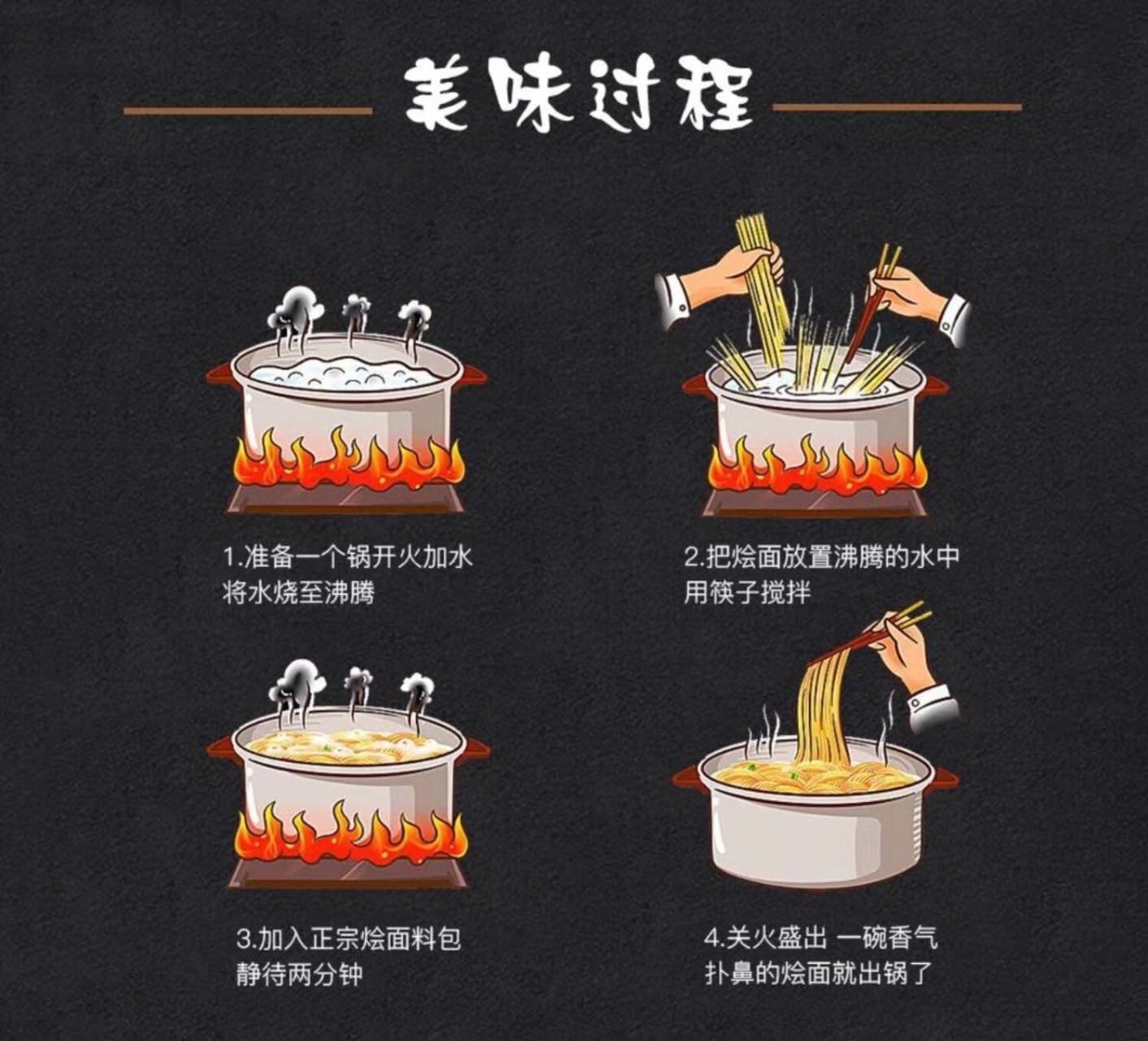 美味过程

1.准备一个锅开火加水
将水烧至沸腾

2.把烩面放置沸腾的水中
用筷子搅拌

3.加入正宗烩面料包
静待两分钟

4.关火盛出 一碗香气
扑鼻的烩面就出锅了