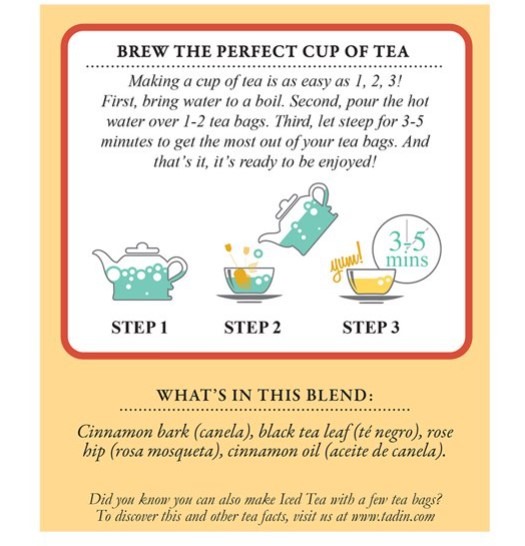 BREW THE PERFECT CUP OF TEA

Making a cup of tea is as easy as 1, 2, 3! First, bring water to a boil. Second, pour the hot water over 1-2 tea bags. Third, let steep for 3-5 minutes to get the most out of your tea bags. And that's it, it's ready to be enjoyed!

yum!

3-5 mins

STEP 1

STEP 2

STEP 3

WHAT'S IN THIS BLEND:

Cinnamon bark (canela), black tea leaf (té negro), rose hip (rosa mosqueta), cinnamon oil (aceite de canela).

Did you know you can also make Iced Tea with a few tea bags? To discover this and other tea facts, visit us at www.tadin.com