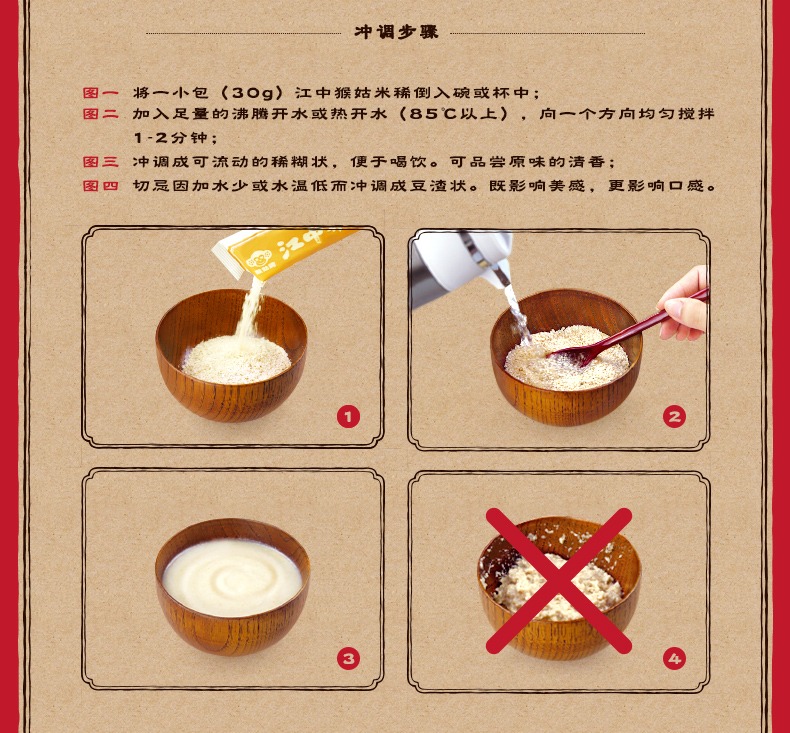 冲调步骤

图一 将一小包（30g）江中猴姑米稀倒入碗或杯中；
图二 加入足量的沸腾开水或热开水（85℃以上），向一个方向均匀搅拌1-2分钟；
图三 冲调成可流动的稀糊状，便于喝饮。可品尝原味的清香；
图四 切忌因加水少或水温低而冲调成豆渣状。既影响美感，更影响口感。

江中

1

2

3

4